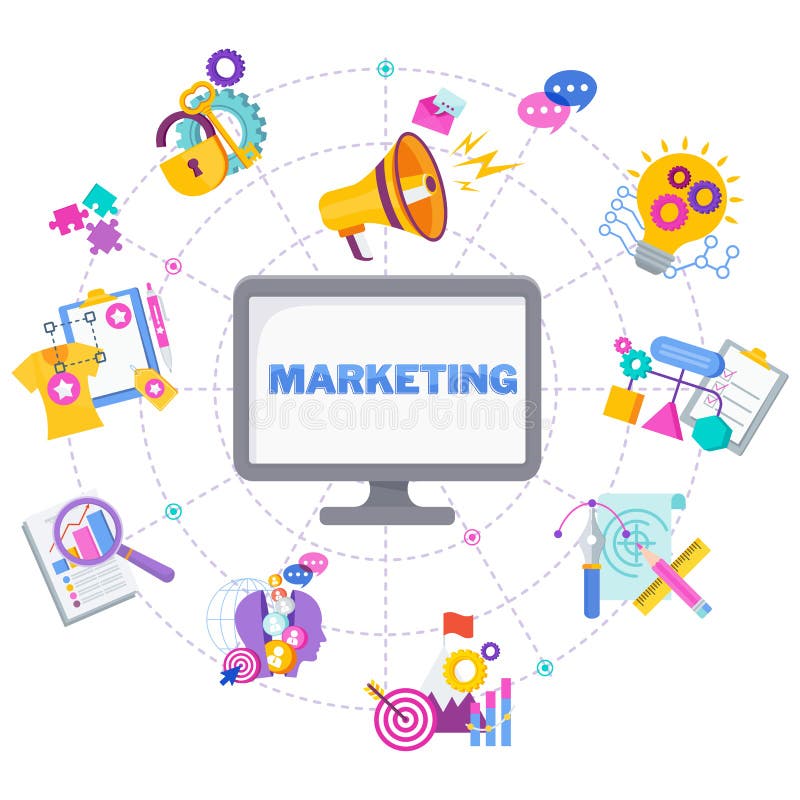 MARKETING
dreamstime