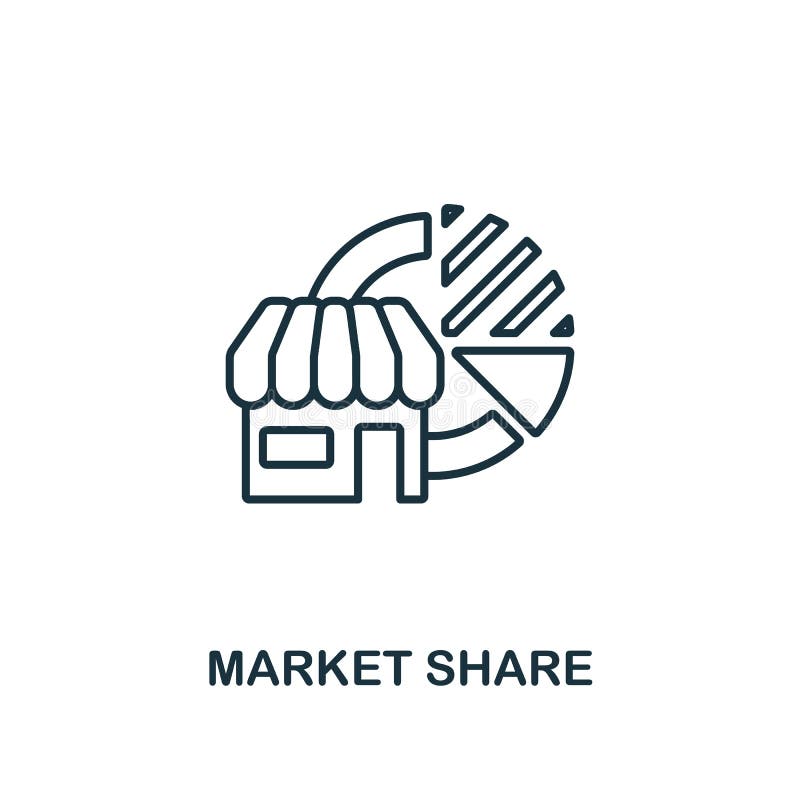 MARKET SHARE