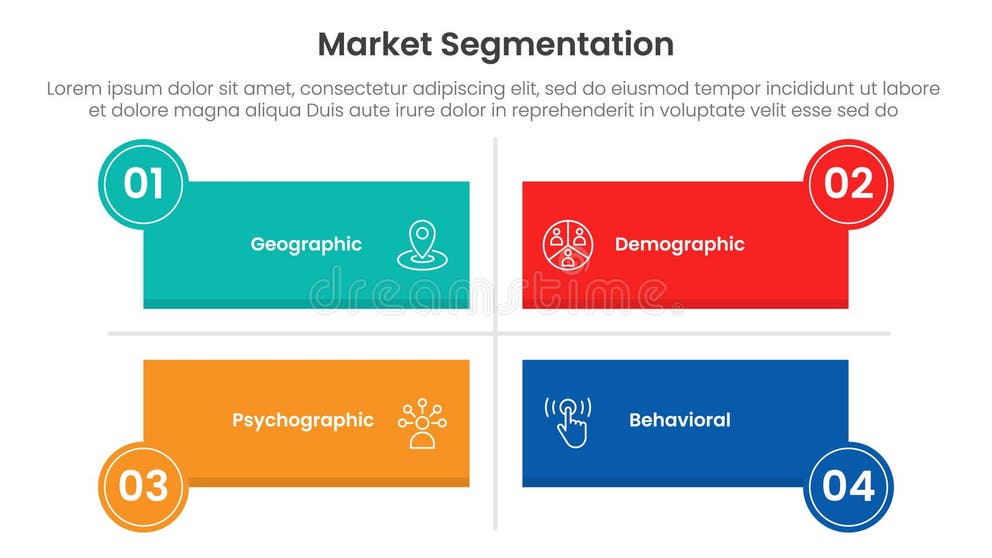 Market Segmentation

Lorem ipsum dolor sit amet, consectetur adipiscing elit, sed do eiusmod tempor incididunt ut labore et dolore magna aliqua Duis aute irure dolor in reprehenderit in voluptate velit esse sed do

01

Geographic

02

Demographic

dreamstime

Psychographic

03

Behavioral

04