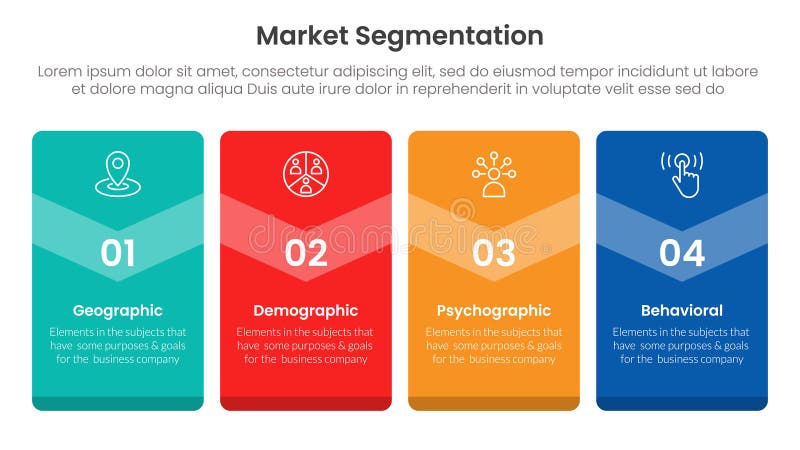 Market Segmentation

Lorem ipsum dolor sit amet, consectetur adipiscing elit, sed do eiusmod tempor incididunt ut labore et dolore magna aliqua Duis aute irure dolor in reprehenderit in voluptate velit esse sed do

01

Geographic

Elements in the subjects that have some purposes & goals for the business company

02

Demographic

Elements in the subjects that have some purposes & goals for the business company

03

Psychographic

Elements in the subjects that have some purposes & goals for the business company

04

Behavioral

Elements in the subjects that have some purposes & goals for the business company

dreamstime