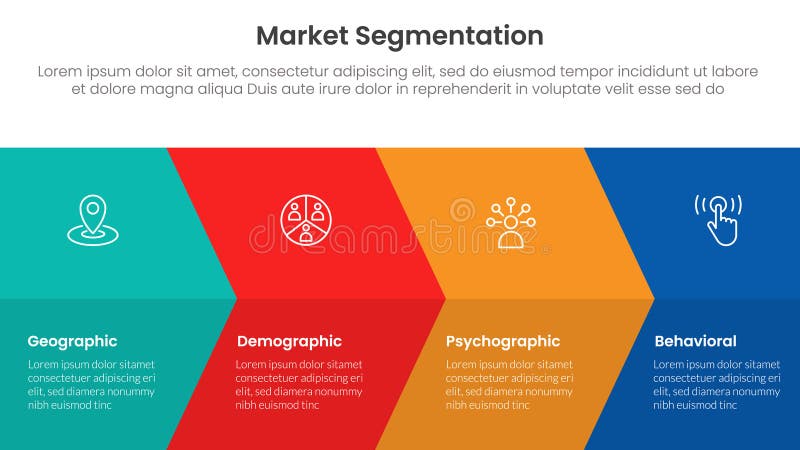 Market Segmentation

Lorem ipsum dolor sit amet, consectetur adipiscing elit, sed do eiusmod tempor incididunt ut labore et dolore magna aliqua Duis aute irure dolor in reprehenderit in voluptate velit esse sed do

dreamstime

Geographic

Lorem ipsum dolor sitamet consectetuer adipiscing eri elit, sed diamera nonummy nibh euismod tinc

Demographic

Lorem ipsum dolor sitamet consectetuer adipiscing eri elit, sed diamera nonummy nibh euismod tinc

Psychographic

Lorem ipsum dolor sitamet consectetuer adipiscing eri elit, sed diamera nonummy nibh euismod tinc

Behavioral

Lorem ipsum dolor sitamet consectetuer adipiscing eri elit, sed diamera nonummy nibh euismod tinc