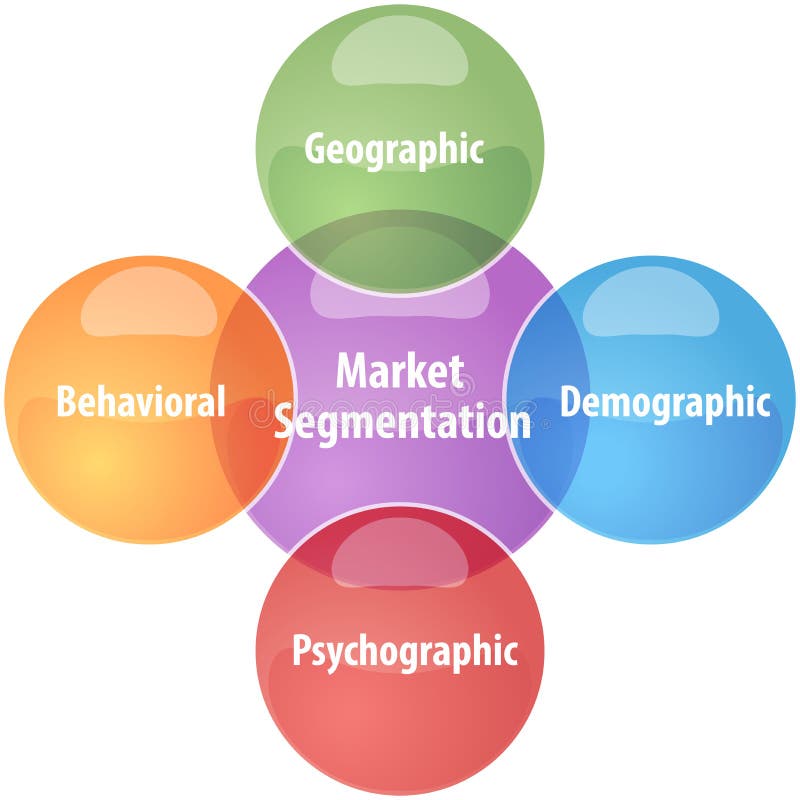 Geographic

Behavioral

Market Segmentation

Demographic

Psychographic