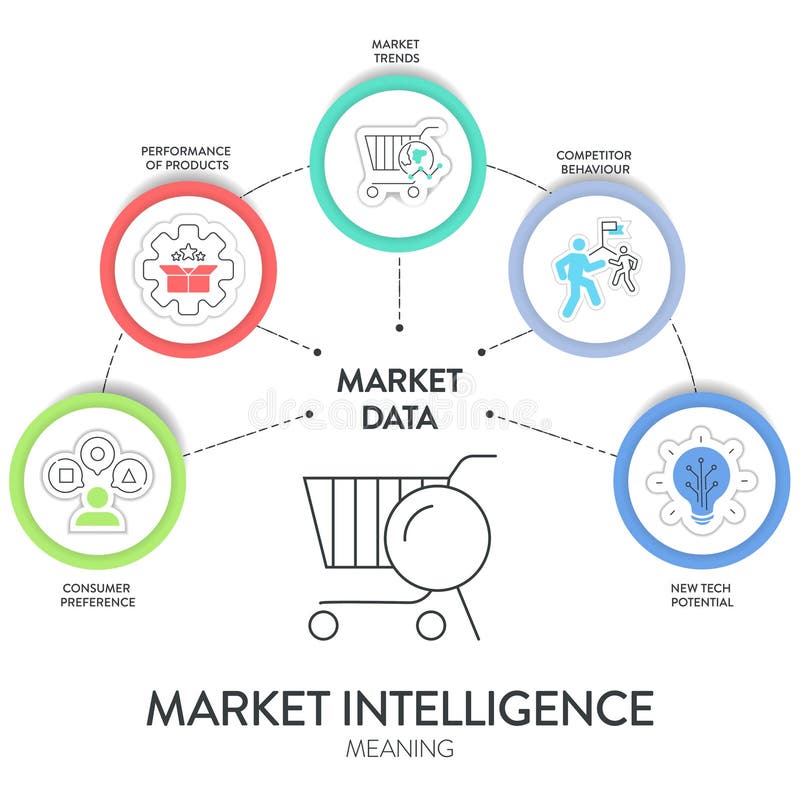 MARKET TRENDS

PERFORMANCE OF PRODUCTS

COMPETITOR BEHAVIOUR

MARKET DATA

dreamstime

CONSUMER PREFERENCE

NEW TECH POTENTIAL

MARKET INTELLIGENCE
MEANING