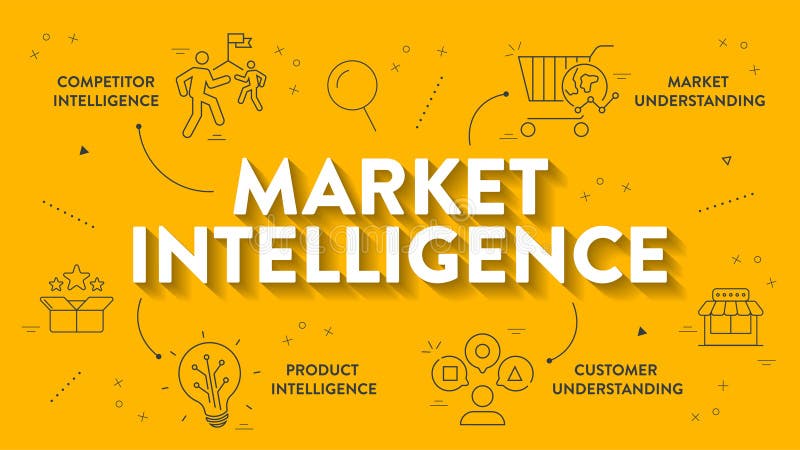 COMPETITOR INTELLIGENCE

MARKET UNDERSTANDING

MARKET INTELLIGENCE

PRODUCT INTELLIGENCE

CUSTOMER UNDERSTANDING