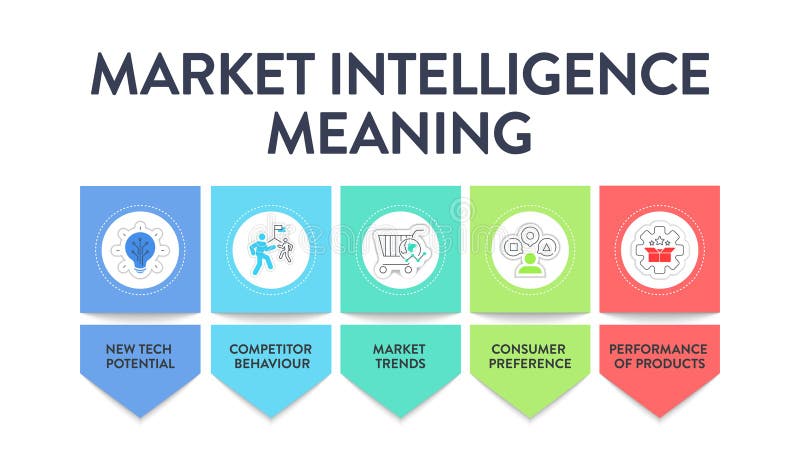 MARKET INTELLIGENCE MEANING

NEW TECH POTENTIAL

COMPETITOR BEHAVIOUR

MARKET TRENDS

CONSUMER PREFERENCE

PERFORMANCE OF PRODUCTS