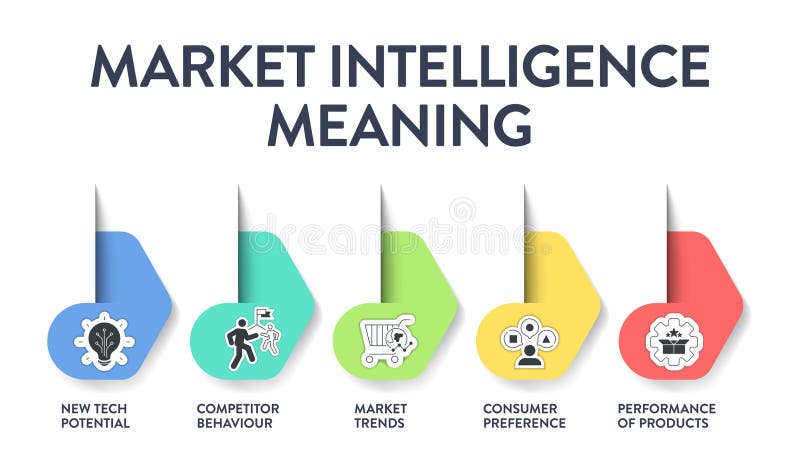 MARKET INTELLIGENCE MEANING

dreamstime

NEW TECH POTENTIAL

COMPETITOR BEHAVIOUR

MARKET TRENDS

CONSUMER PREFERENCE

PERFORMANCE OF PRODUCTS