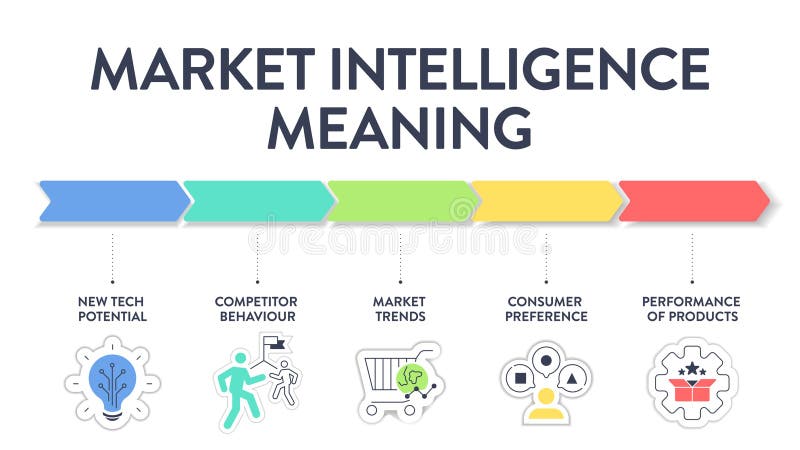 MARKET INTELLIGENCE MEANING

dreamstime

NEW TECH POTENTIAL

COMPETITOR BEHAVIOUR

MARKET TRENDS

CONSUMER PREFERENCE

PERFORMANCE OF PRODUCTS