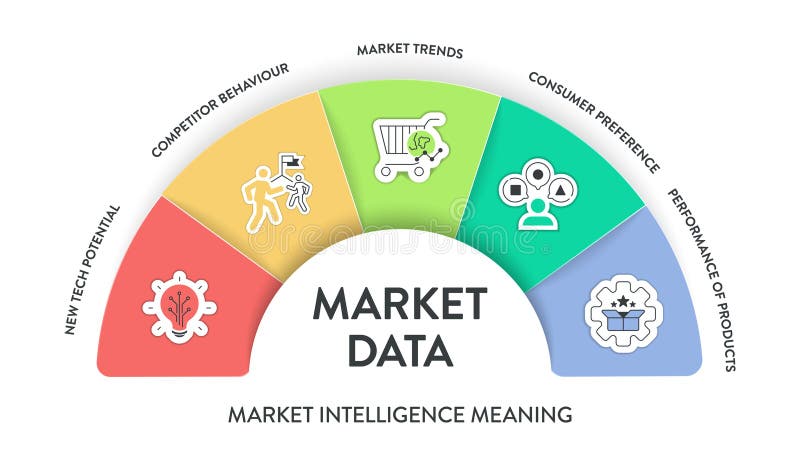 NEW TECH POTENTIAL

COMPETITOR BEHAVIOUR

MARKET TRENDS

CONSUMER PREFERENCE

PERFORMANCE OF PRODUCTS

dreamstime

MARKET DATA

MARKET INTELLIGENCE MEANING