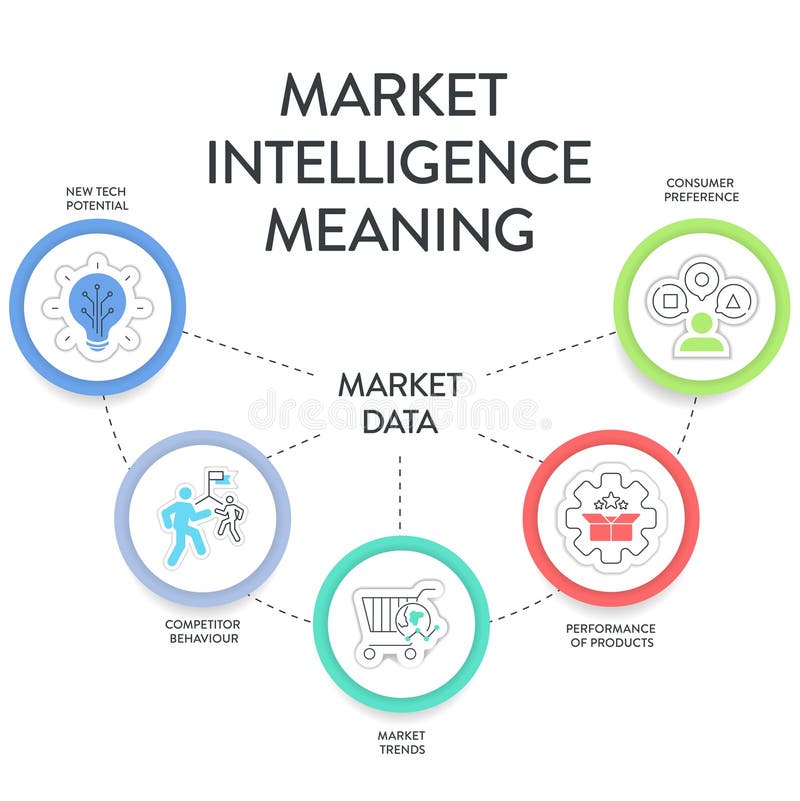 MARKET INTELLIGENCE MEANING

NEW TECH POTENTIAL

CONSUMER PREFERENCE

MARKET DATA

dreamstime

COMPETITOR BEHAVIOUR

PERFORMANCE OF PRODUCTS

MARKET TRENDS