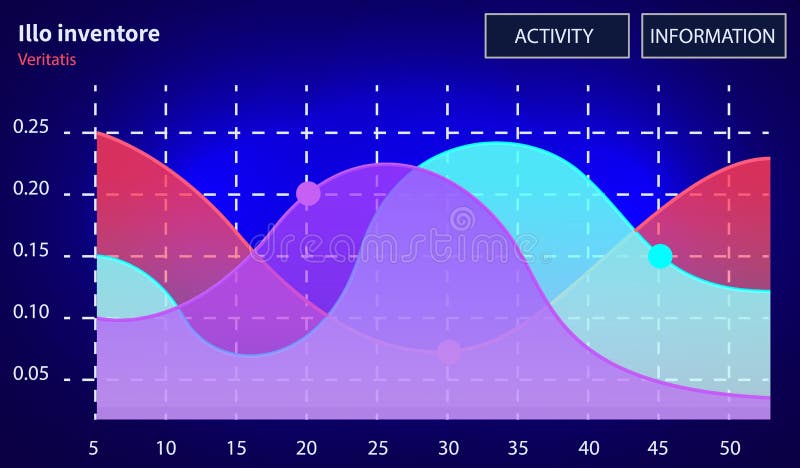 Illo inventore
Veritatis

ACTIVITY
INFORMATION

0.25
0.20
0.15
0.10
0.05

dreamstime

5
10
15
20
25
30
35
40
45
50