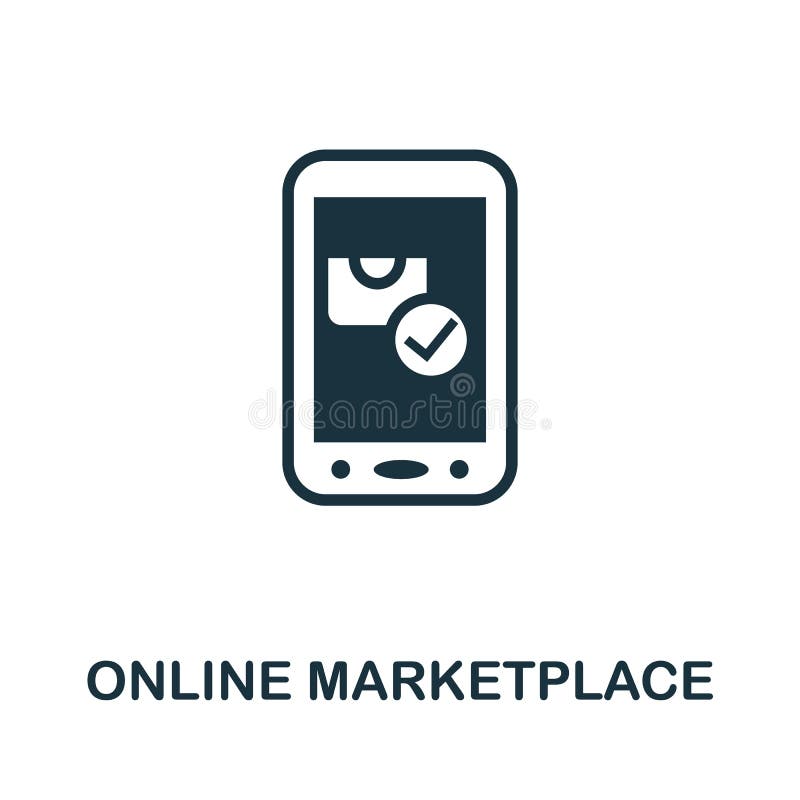 dreamstime

ONLINE MARKETPLACE