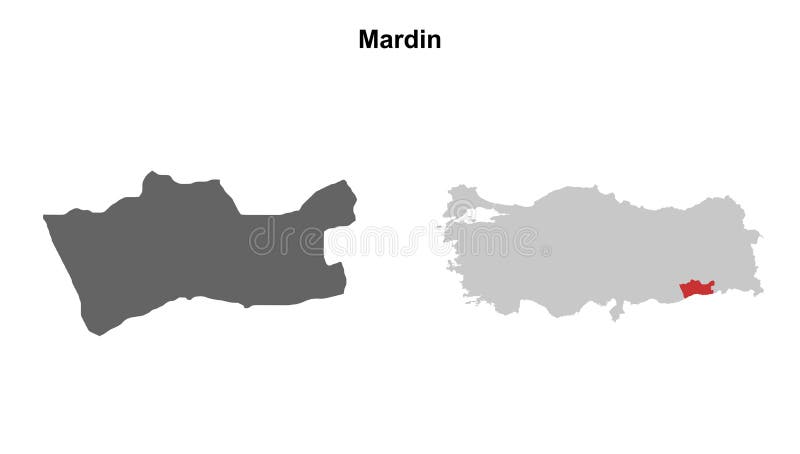 Mardin

dreamstime