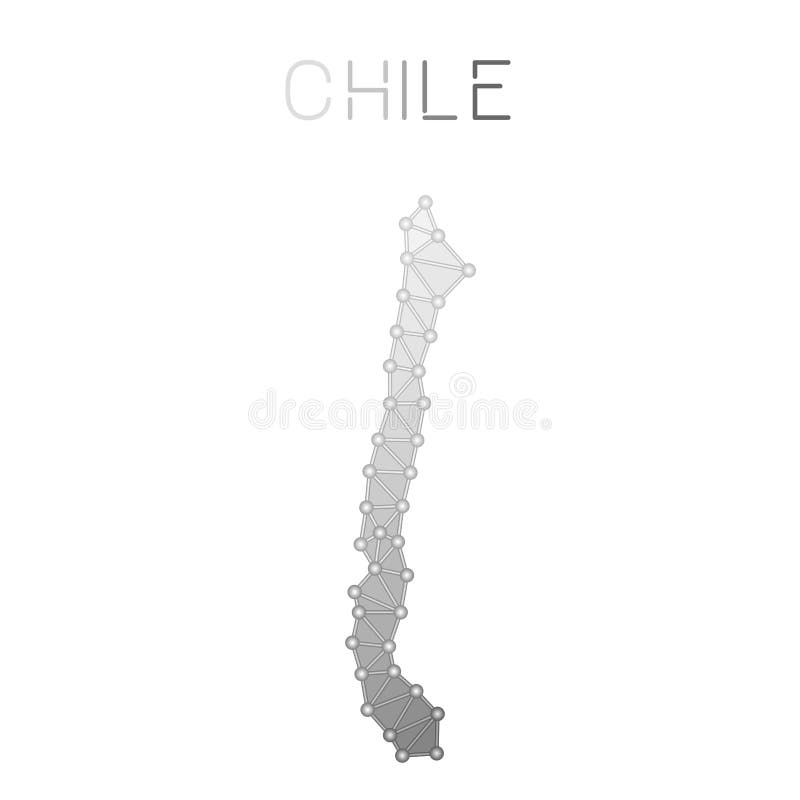 CHILE

dreamstime.