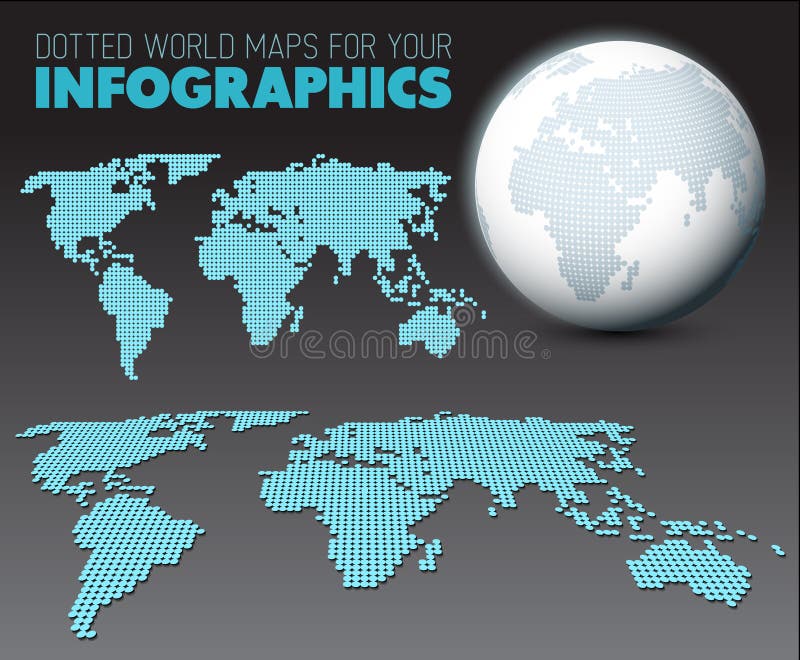 DOTTED WORLD MAPS FOR YOUR
INFOGRAPHICS

dreamstime®