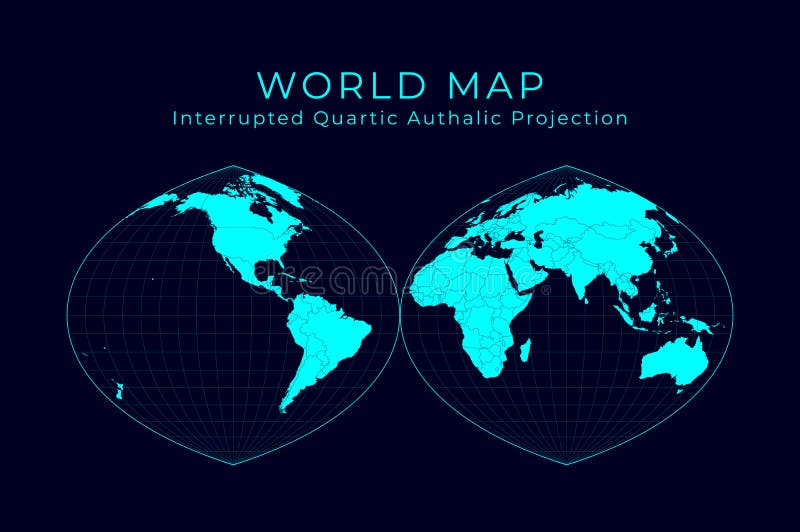 WORLD MAP
Interrupted Quartic Authalic Projection

dreamstime