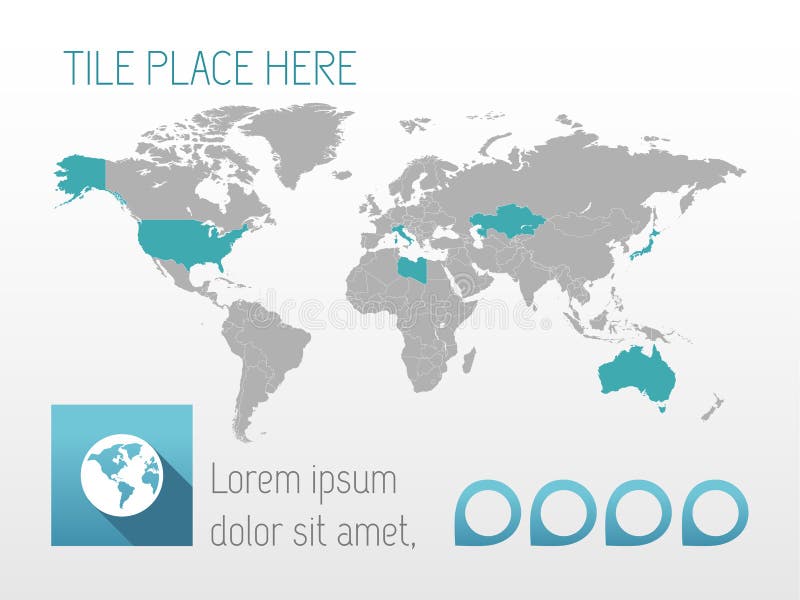 TILE PLACE HERE

dreamstime

Lorem ipsum dolor sit amet,