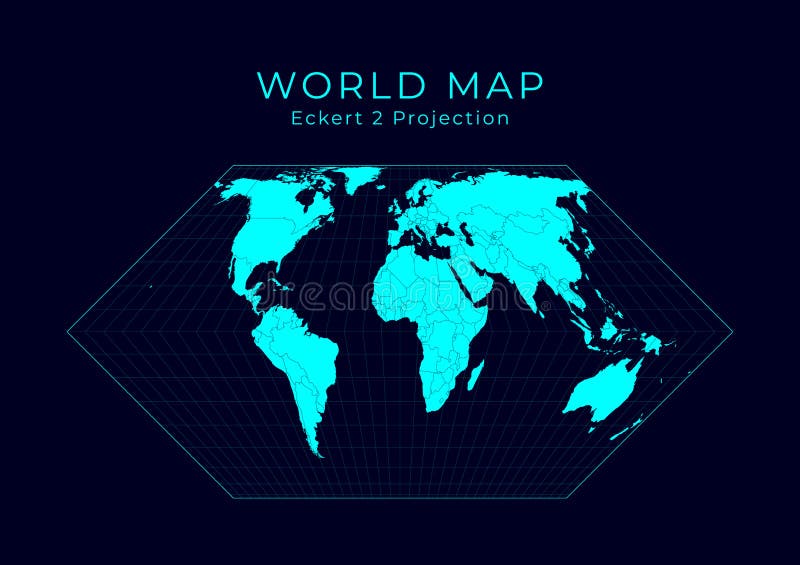 WORLD MAP
Eckert 2 Projection

dreamstime