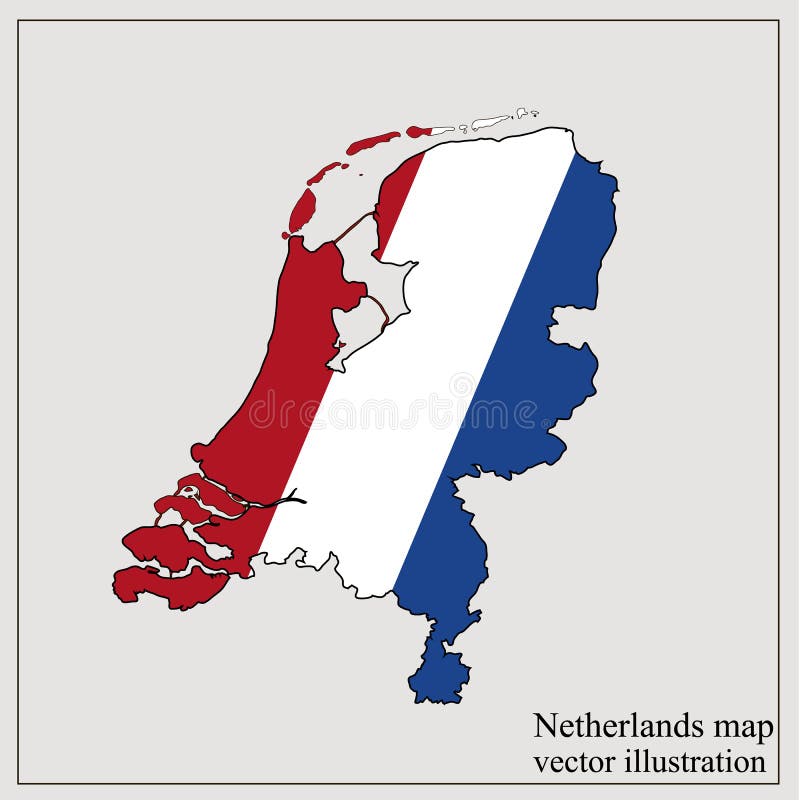 dreamstime

Netherlands map
vector illustration