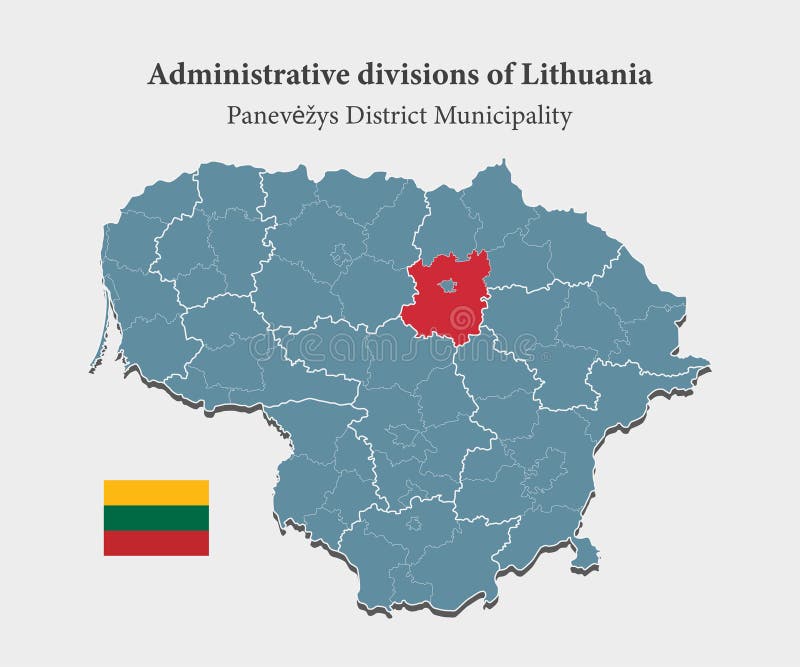 Administrative divisions of Lithuania

Panevėžys District Municipality

dreamstime