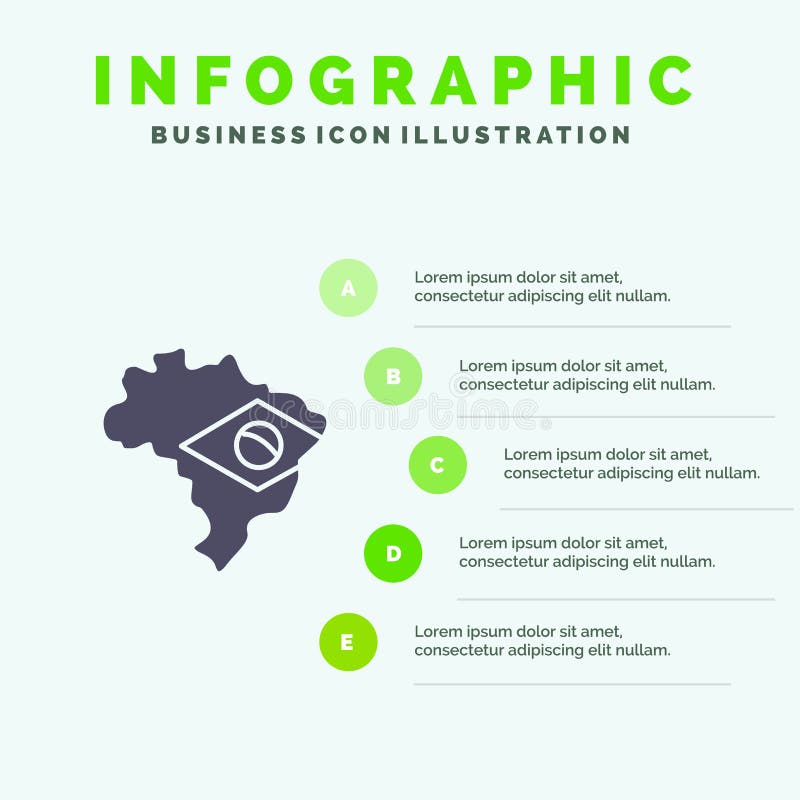 INFOGRAPHIC
BUSINESS ICON ILLUSTRATION

A
Lorem ipsum dolor sit amet, consectetur adipiscing elit nullam.

B
Lorem ipsum dolor sit amet, consectetur adipiscing elit nullam.

dreamstime

C
Lorem ipsum dolor sit amet, consectetur adipiscing elit nullam.

D
Lorem ipsum dolor sit amet, consectetur adipiscing elit nullam.

E
Lorem ipsum dolor sit amet, consectetur adipiscing elit nullam.