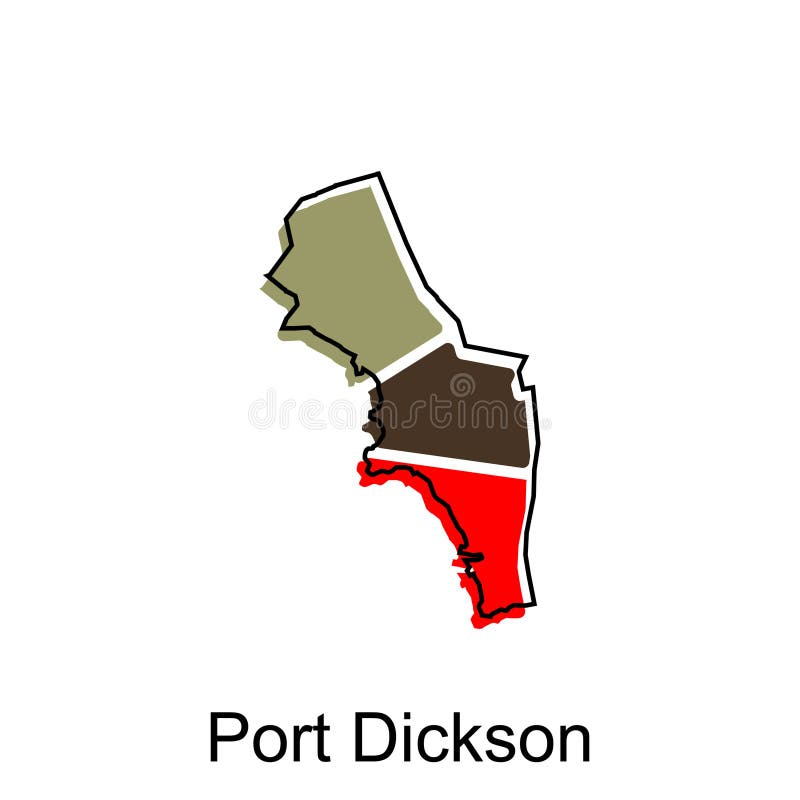 dreamstime

Port Dickson