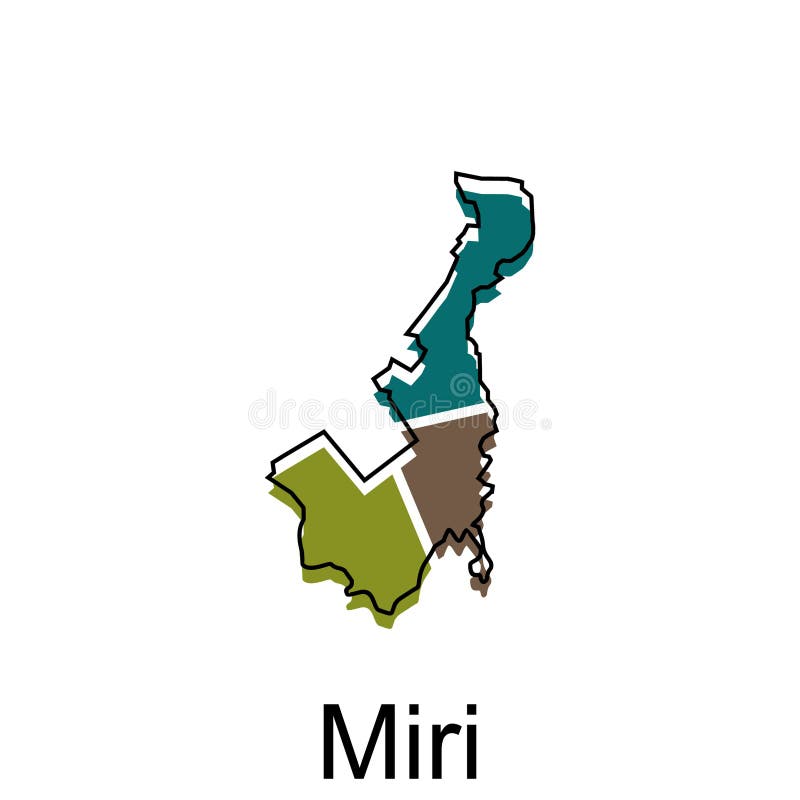 dreamstime

Miri