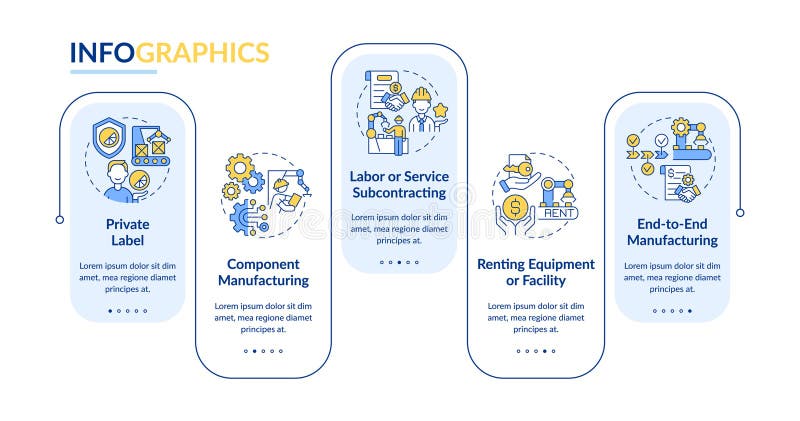 INFOGRAPHICS

Private Label

Lorem ipsum dolor sit dim amet, mea regione diamet principes at.

Component Manufacturing

Lorem ipsum dolor sit dim amet, mea regione diamet principes at.

Labor or Service Subcontracting

Lorem ipsum dolor sit dim amet, mea regione diamet principes at.

RENT

Renting Equipment or Facility

Lorem ipsum dolor sit dim amet, mea regione diamet principes at.

End-to-End Manufacturing

Lorem ipsum dolor sit dim amet, mea regione diamet principes at.