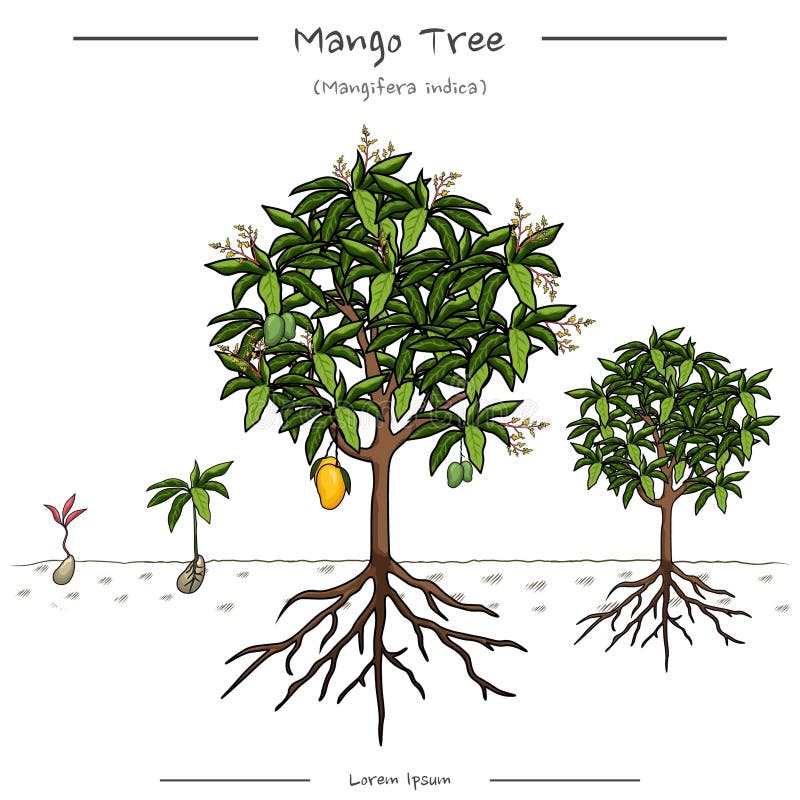 Mango Tree

(Mangifera indica)

Lorem Ipsum