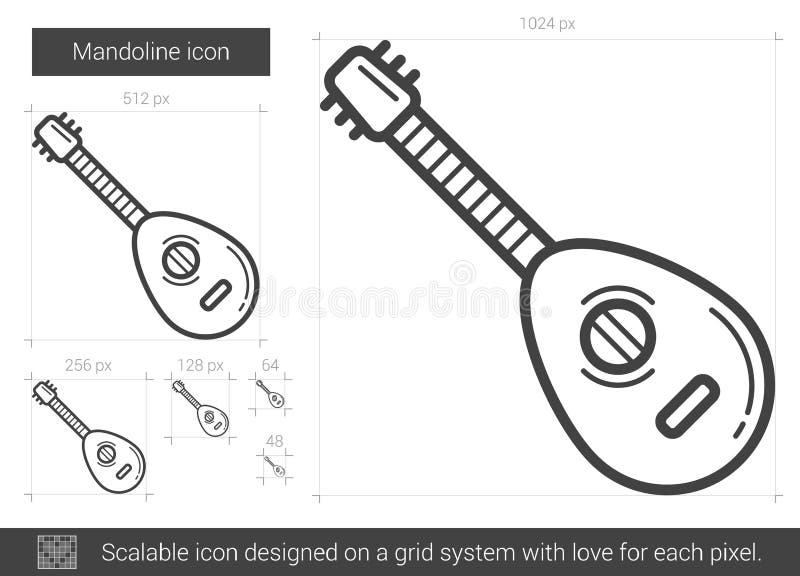 Mandoline icon

512 px

256 px

128 px

64

48

1024 px

dreamstime

Scalable icon designed on a grid system with love for each pixel.