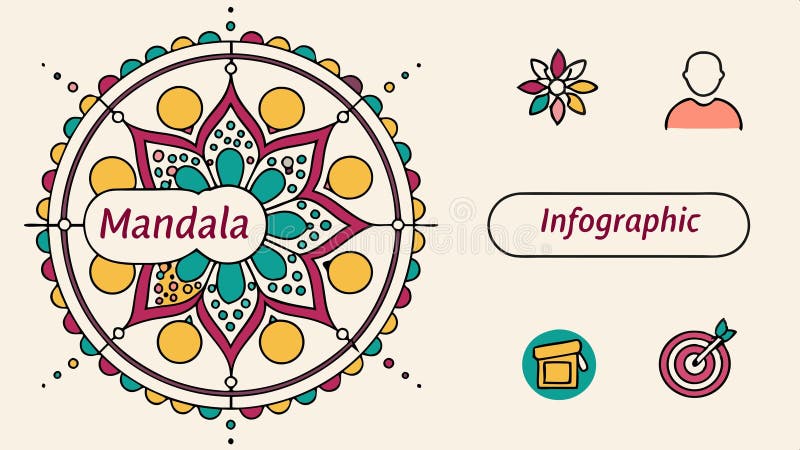 Mandala

Infographic