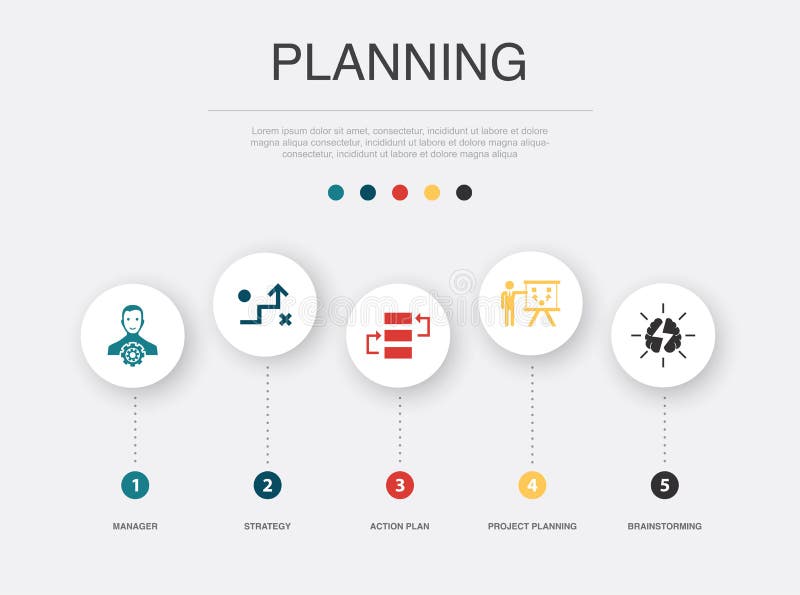 PLANNING

Lorem ipsum dolor sit amet, consectetur, incididunt ut labore et dolore magna aliqua consectetur, incididunt ut labore et dolore magna aliqua-consectetur, incididunt ut labore et dolore magna aliqua

1

MANAGER

2

STRATEGY

3

ACTION PLAN

4

PROJECT PLANNING

5

BRAINSTORMING