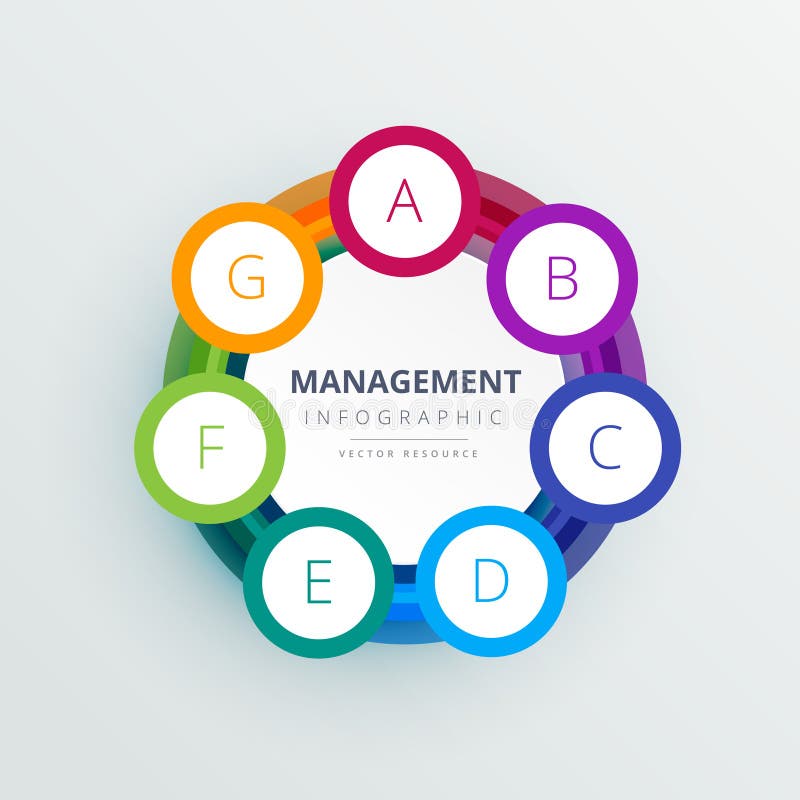 A
B
C
D
E
F
G

MANAGEMENT
INFOGRAPHIC
VECTOR RESOURCE

dreamstime