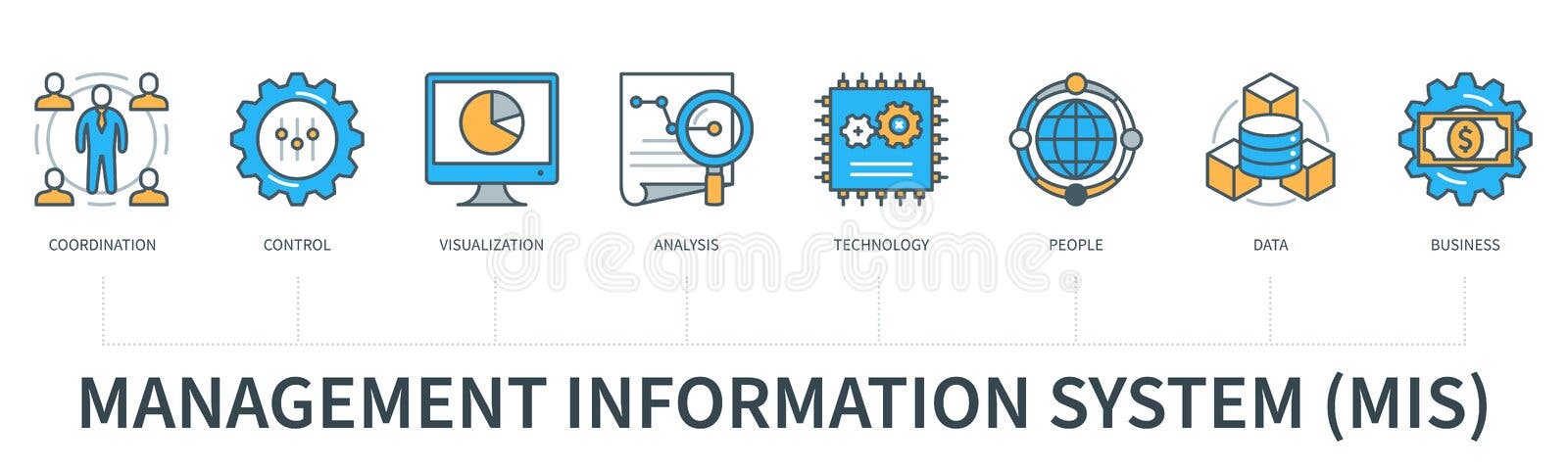 COORDINATION CONTROL VISUALIZATION ANALYSIS TECHNOLOGY PEOPLE DATA BUSINESS

dreamstime

MANAGEMENT INFORMATION SYSTEM (MIS)