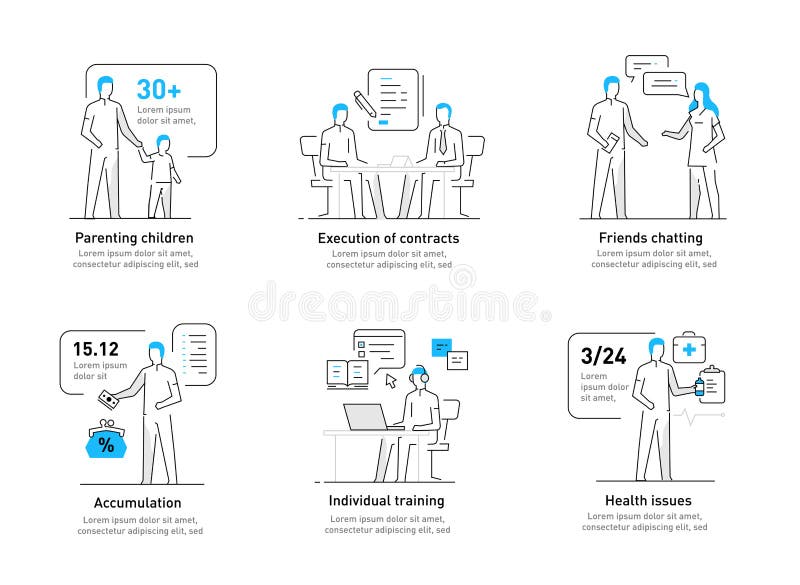 30+
Lorem ipsum dolor sit amet,

Parenting children
Lorem ipsum dolor sit amet, consectetur adipiscing elit, sed

Execution of contracts
Lorem ipsum dolor sit amet, consectetur adipiscing elit, sed

Friends chatting
Lorem ipsum dolor sit amet, consectetur adipiscing elit, sed

dreamstime

15.12
Lorem ipsum dolor sit

%

Accumulation
Lorem ipsum dolor sit amet, consectetur adipiscing elit, sed

Individual training
Lorem ipsum dolor sit amet, consectetur adipiscing elit, sed

3/24
Lorem ipsum dolor sit amet,

Health issues
Lorem ipsum dolor sit amet, consectetur adipiscing elit, sed