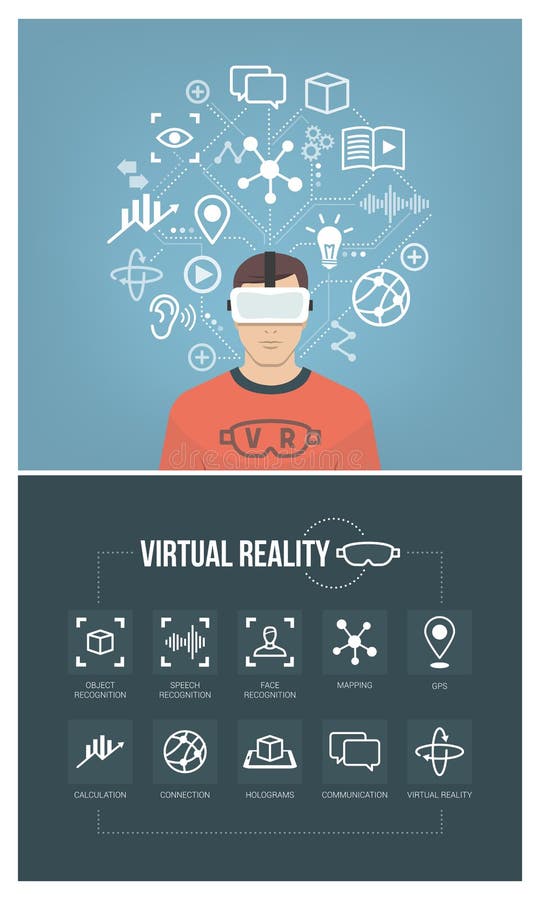 VR

dreamstime

VIRTUAL REALITY

OBJECT RECOGNITION

SPEECH RECOGNITION

FACE RECOGNITION

MAPPING

GPS

CALCULATION

CONNECTION

HOLOGRAMS

COMMUNICATION

VIRTUAL REALITY