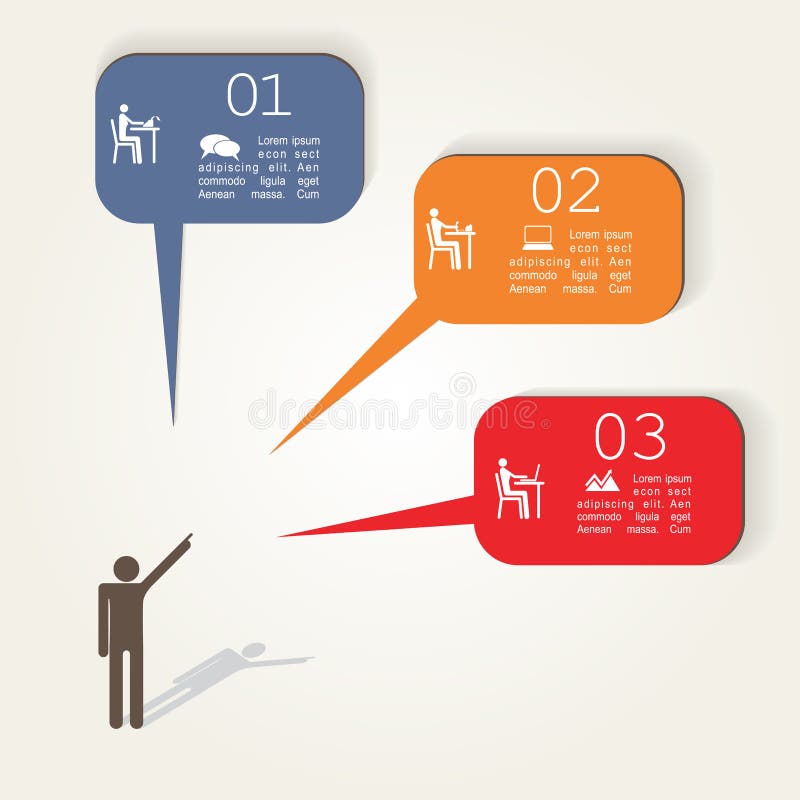 01

Lorem ipsum econ sect adipiscing elit. Aen commodo ligula eget Aenean massa. Cum

02

Lorem ipsum econ sect adipiscing elit. Aen commodo ligula eget Aenean massa. Cum

dreamstime

03

Lorem ipsum econ sect adipiscing elit. Aen commodo ligula eget Aenean massa. Cum