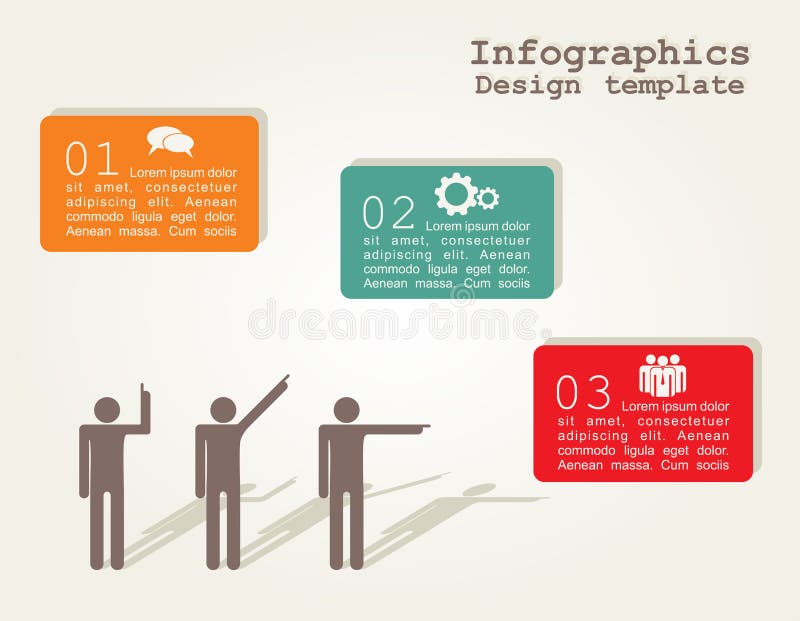 Infographics
Design template

01 Lorem ipsum dolor sit amet, consectetuer adipiscing elit. Aenean commodo ligula eget dolor. Aenean massa. Cum sociis

02 Lorem ipsum dolor sit amet, consectetuer adipiscing elit. Aenean commodo ligula eget dolor. Aenean massa. Cum sociis

dreamstime

03 Lorem ipsum dolor sit amet, consectetuer adipiscing elit. Aenean commodo ligula eget dolor. Aenean massa. Cum sociis