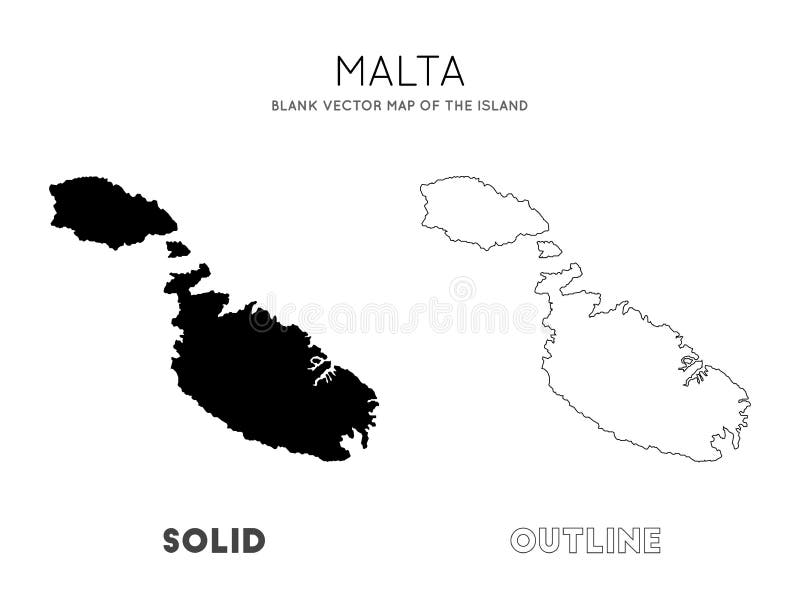 MALTA
BLANK VECTOR MAP OF THE ISLAND

dreamstime

SOLID

OUTLINE