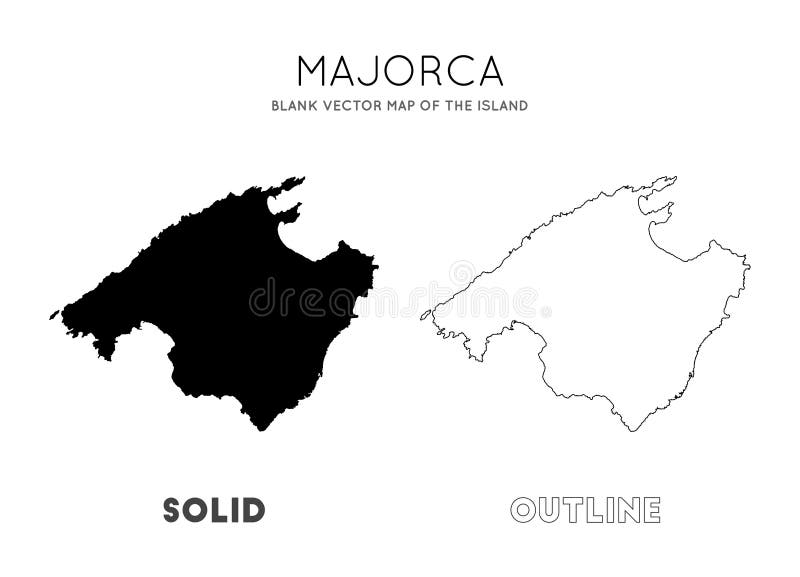 MAJORCA

BLANK VECTOR MAP OF THE ISLAND

dreamstime

SOLID

OUTLINE