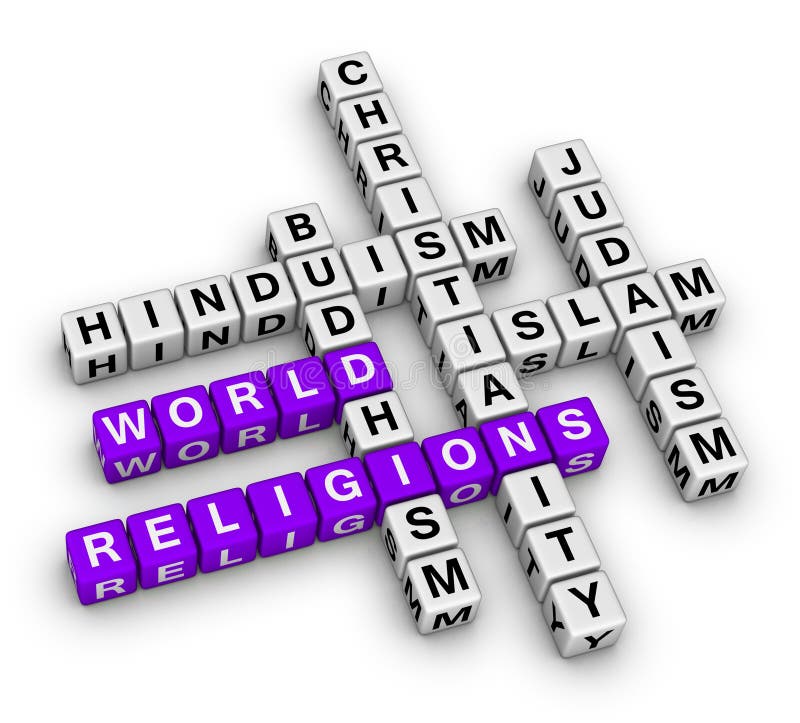 CHRISTIANITY
JUDAISM
BUDDHISM
HINDUISM
ISLAM
WORLD
RELIGIONS
dreamstime