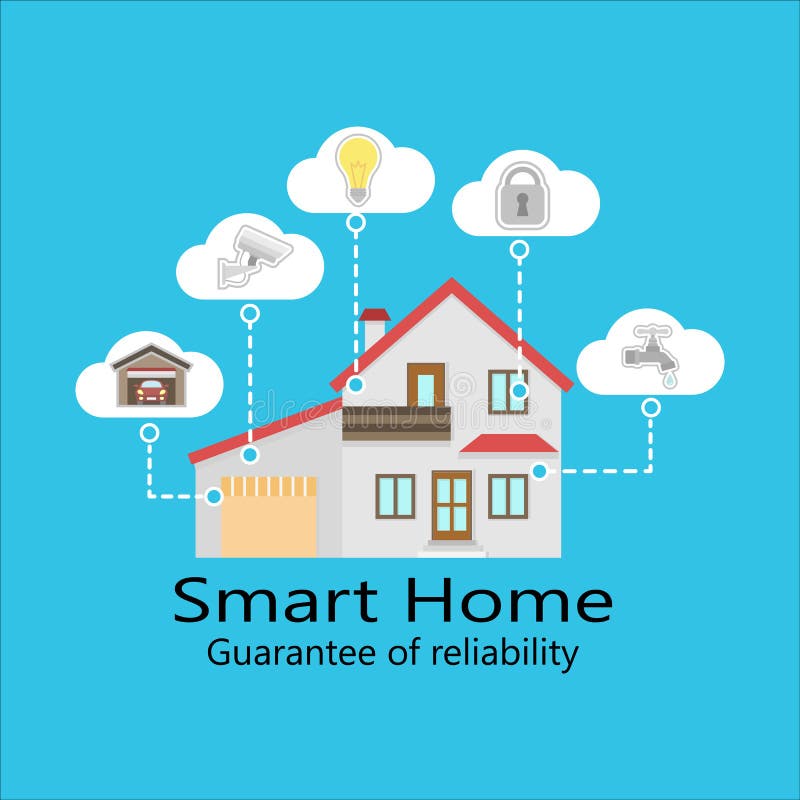 dreamstime

Smart Home
Guarantee of reliability