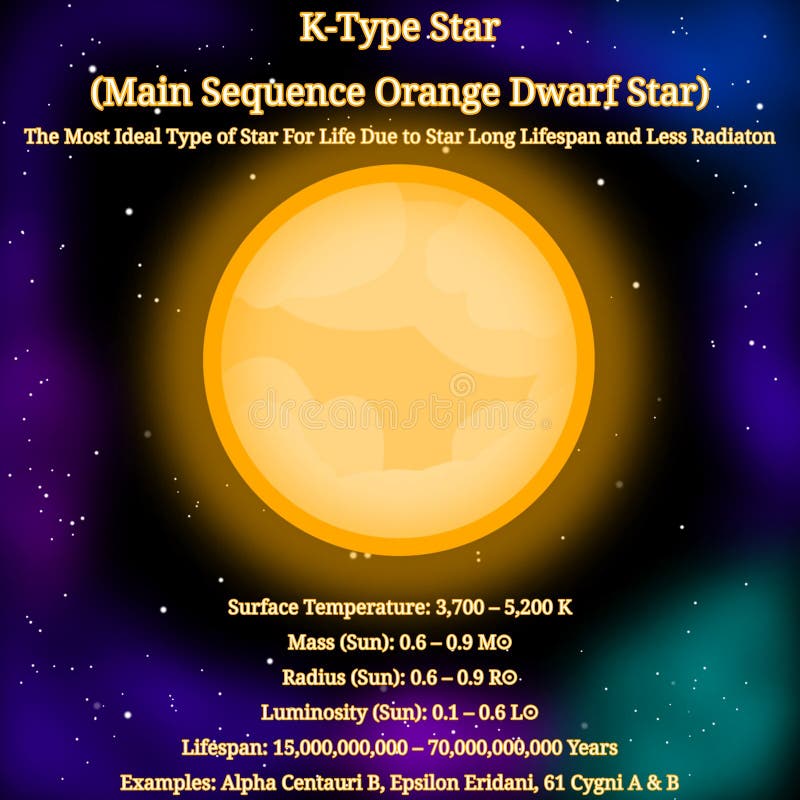 K-Type Star
(Main Sequence Orange Dwarf Star)
The Most Ideal Type of Star For Life Due to Star Long Lifespan and Less Radiaton

dreamstime

Surface Temperature: 3,700 – 5,200 K
Mass (Sun): 0.6 – 0.9 M☉
Radius (Sun): 0.6 – 0.9 R☉
Luminosity (Sun): 0.1 – 0.6 L☉
Lifespan: 15,000,000,000 – 70,000,000,000 Years
Examples: Alpha Centauri B, Epsilon Eridani, 61 Cygni A & B