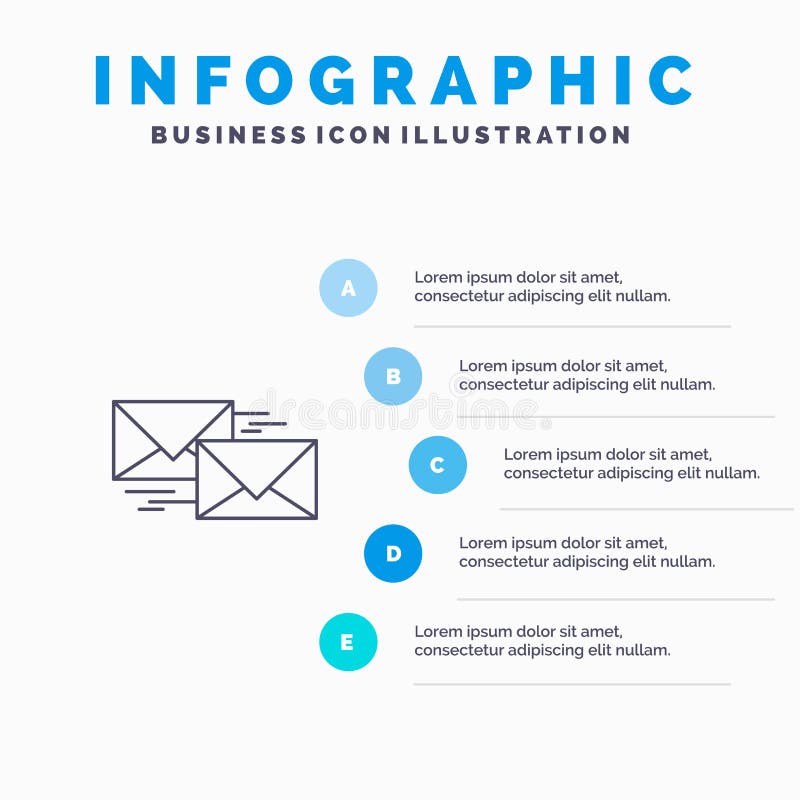 INFOGRAPHIC
BUSINESS ICON ILLUSTRATION

A
Lorem ipsum dolor sit amet, consectetur adipiscing elit nullam.

B
Lorem ipsum dolor sit amet, consectetur adipiscing elit nullam.

dreamstime

C
Lorem ipsum dolor sit amet, consectetur adipiscing elit nullam.

D
Lorem ipsum dolor sit amet, consectetur adipiscing elit nullam.

E
Lorem ipsum dolor sit amet, consectetur adipiscing elit nullam.