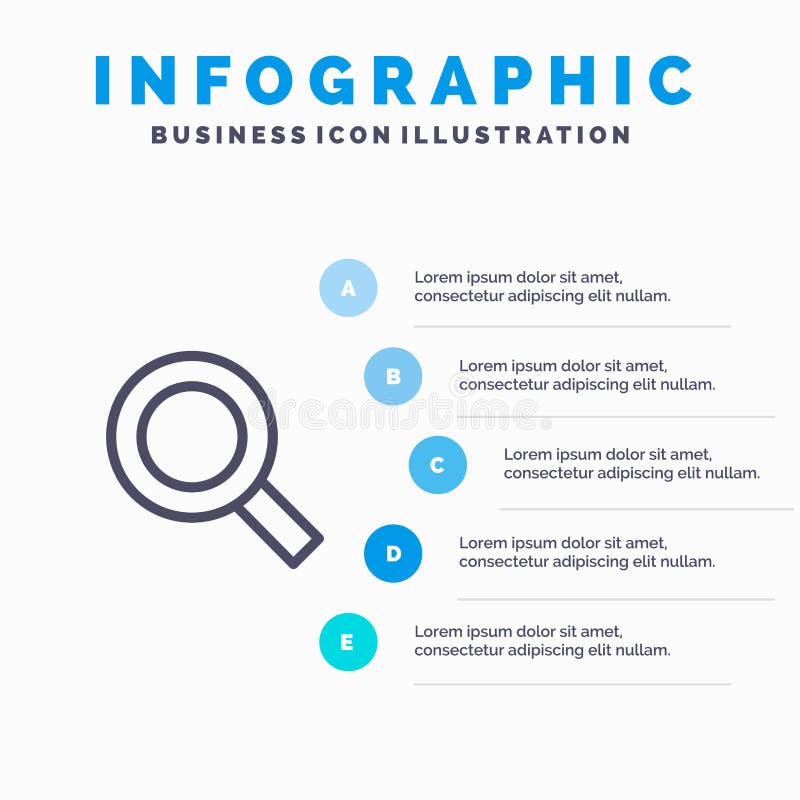 INFOGRAPHIC
BUSINESS ICON ILLUSTRATION

A
Lorem ipsum dolor sit amet, consectetur adipiscing elit nullam.

B
Lorem ipsum dolor sit amet, consectetur adipiscing elit nullam.

dreamstime

C
Lorem ipsum dolor sit amet, consectetur adipiscing elit nullam.

D
Lorem ipsum dolor sit amet, consectetur adipiscing elit nullam.

E
Lorem ipsum dolor sit amet, consectetur adipiscing elit nullam.