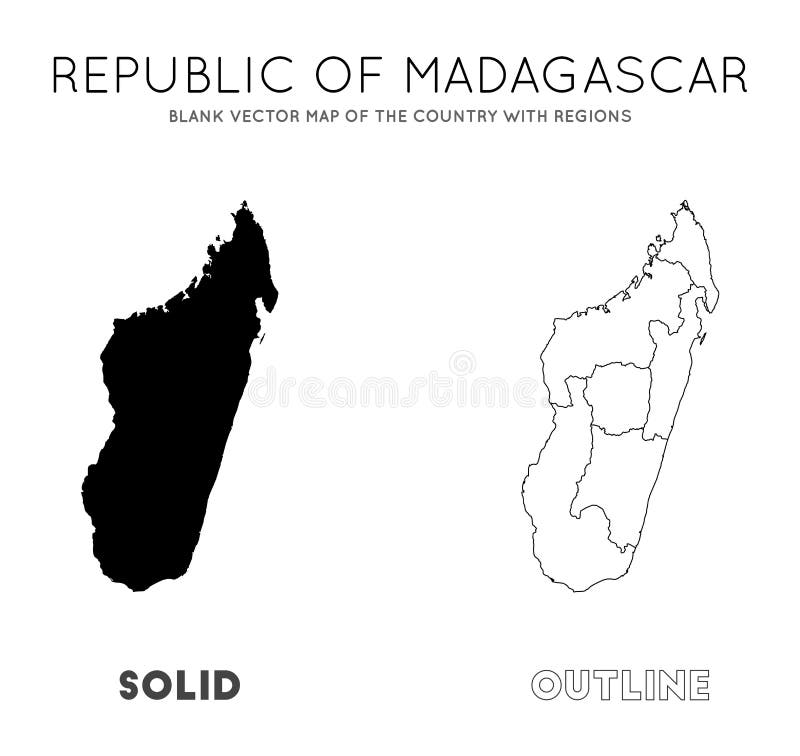 REPUBLIC OF MADAGASCAR

BLANK VECTOR MAP OF THE COUNTRY WITH REGIONS

dreamstime

SOLID

OUTLINE