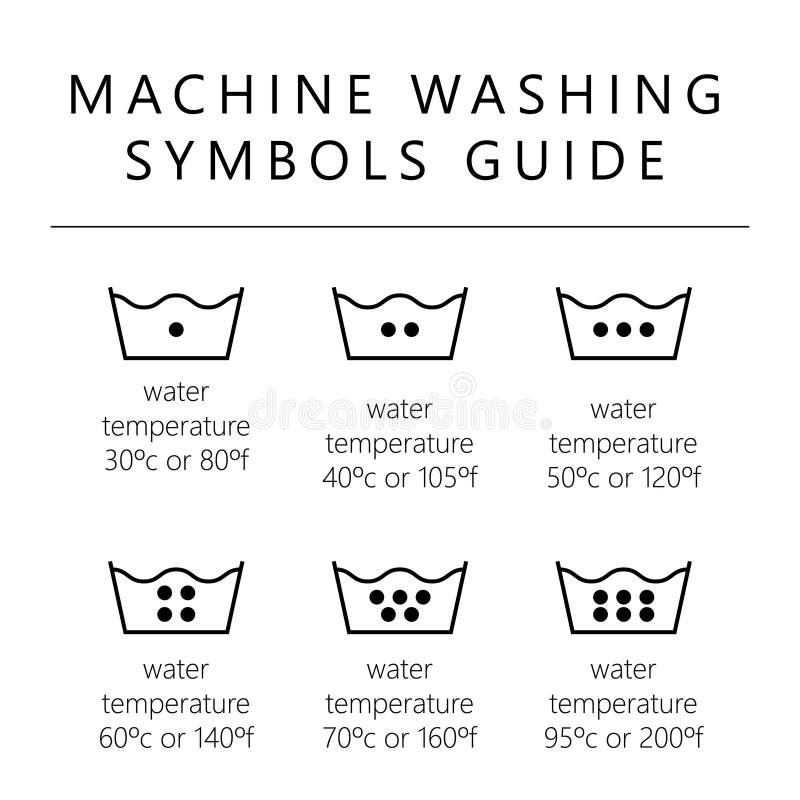 MACHINE WASHING SYMBOLS GUIDE

water temperature 30ºc or 80ºf

water temperature 40ºc or 105ºf

water temperature 50ºc or 120ºf

water temperature 60ºc or 140ºf

water temperature 70ºc or 160ºf

water temperature 95ºc or 200ºf

dreamstime