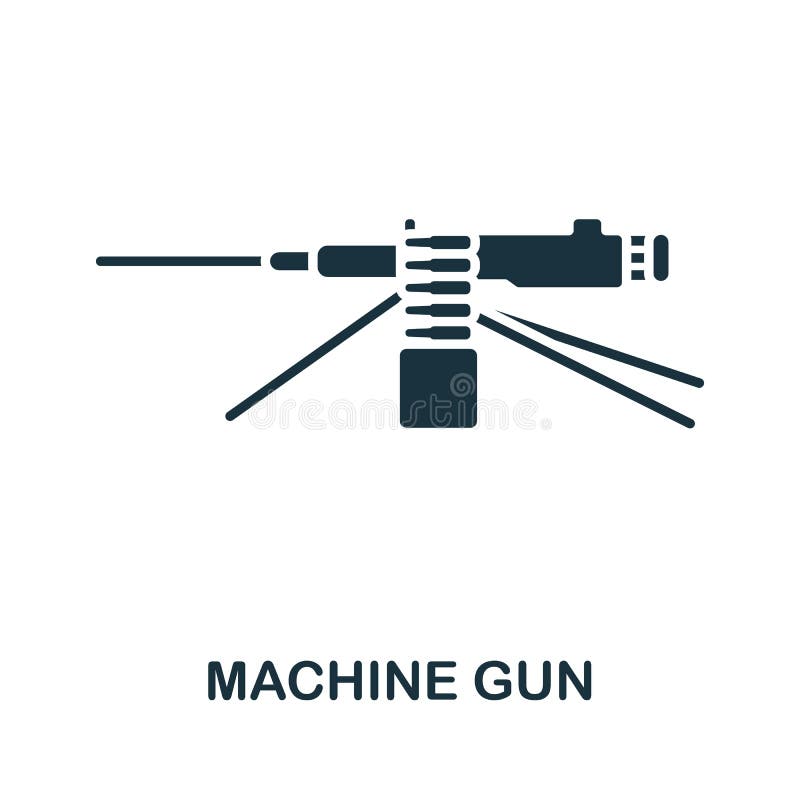 dreamstime

MACHINE GUN