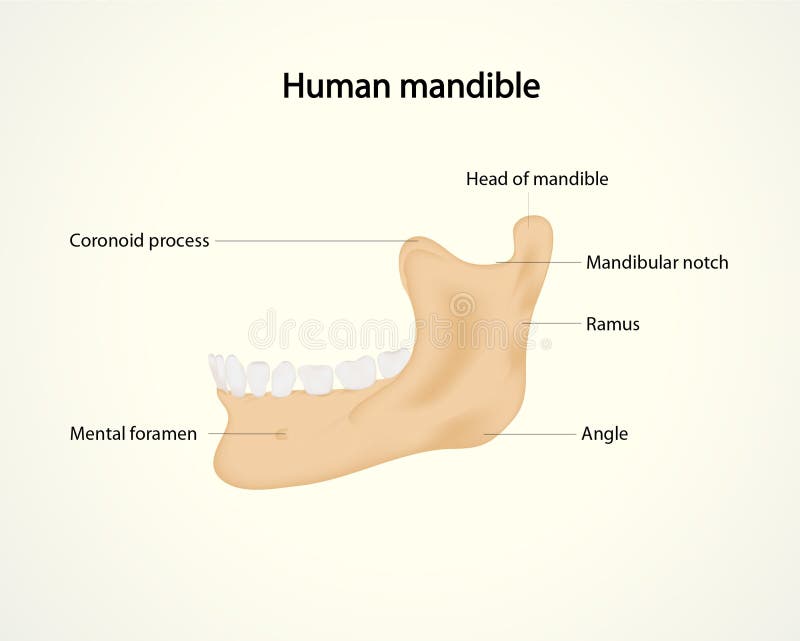 Human mandible

Head of mandible

Coronoid process

Mandibular notch

Ramus

dreamstime

Mental foramen

Angle