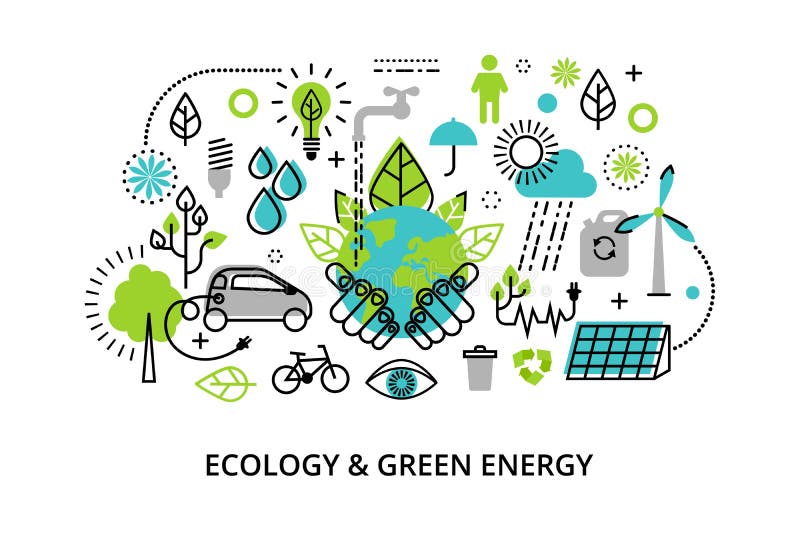 ECOLOGY & GREEN ENERGY