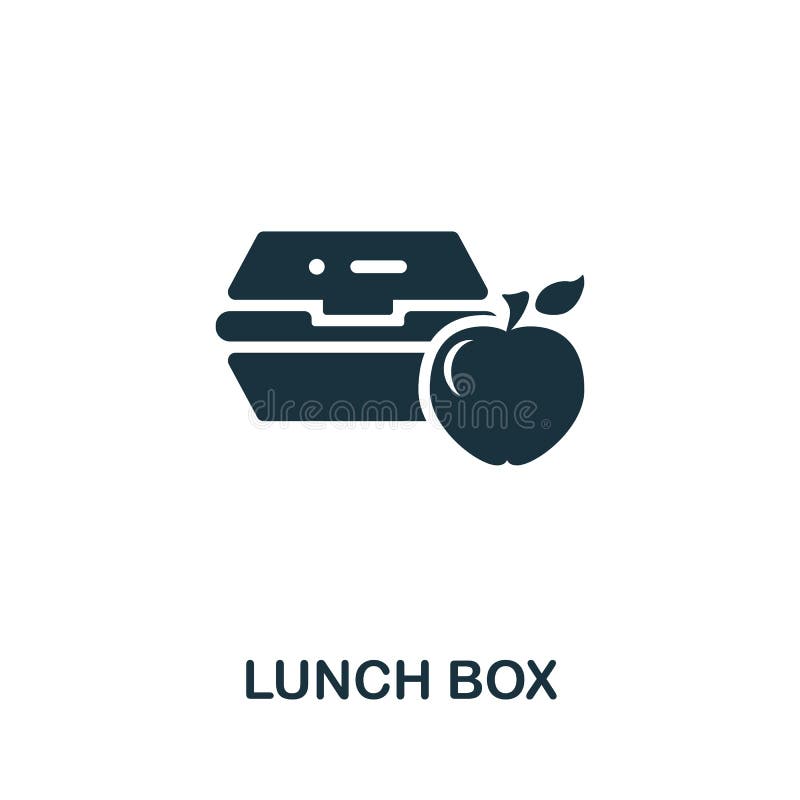 dreamstime®

LUNCH BOX